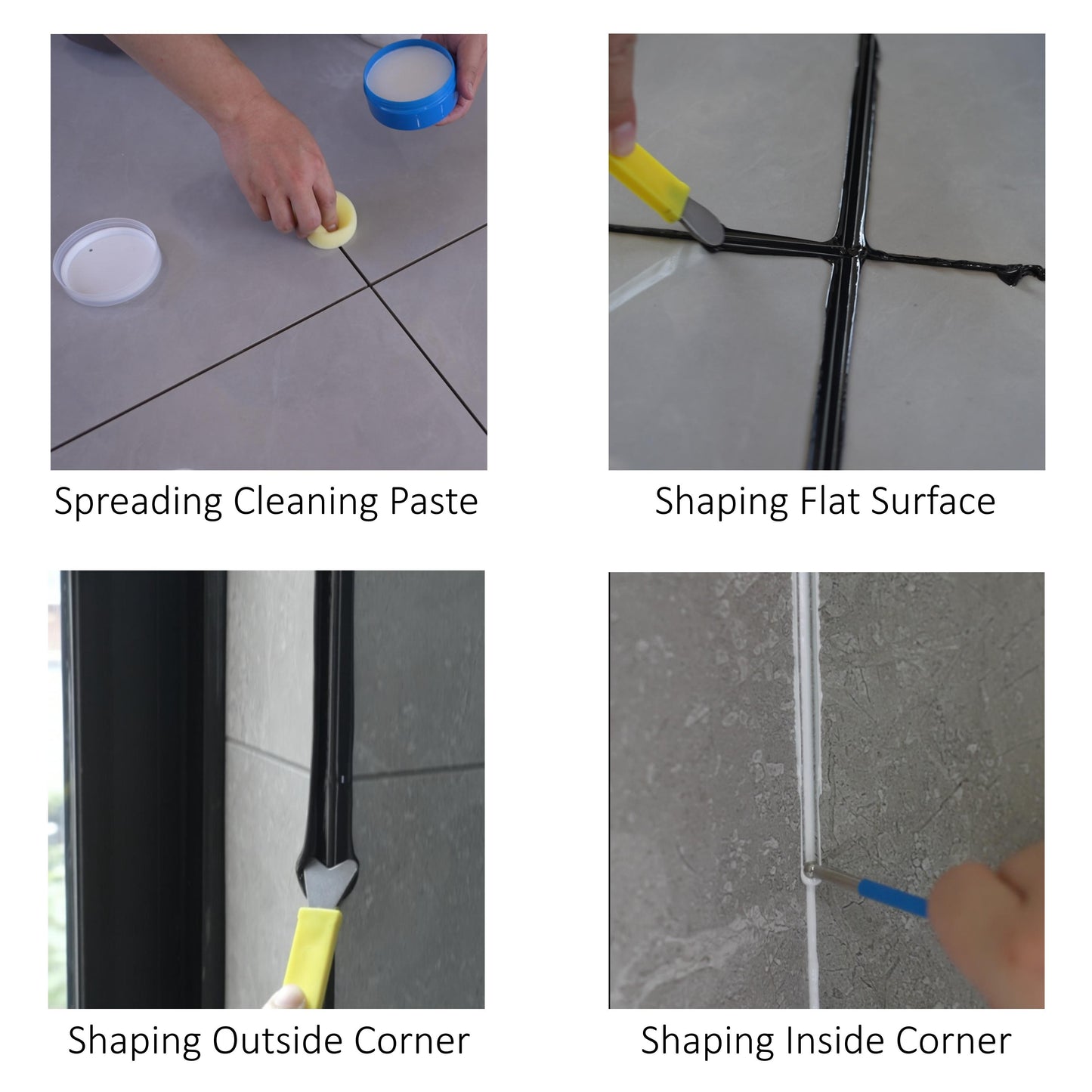 Spreading Cleaning Paste

Shaping Flat Surface

Shaping Outside Corner

Shaping Inside Corner